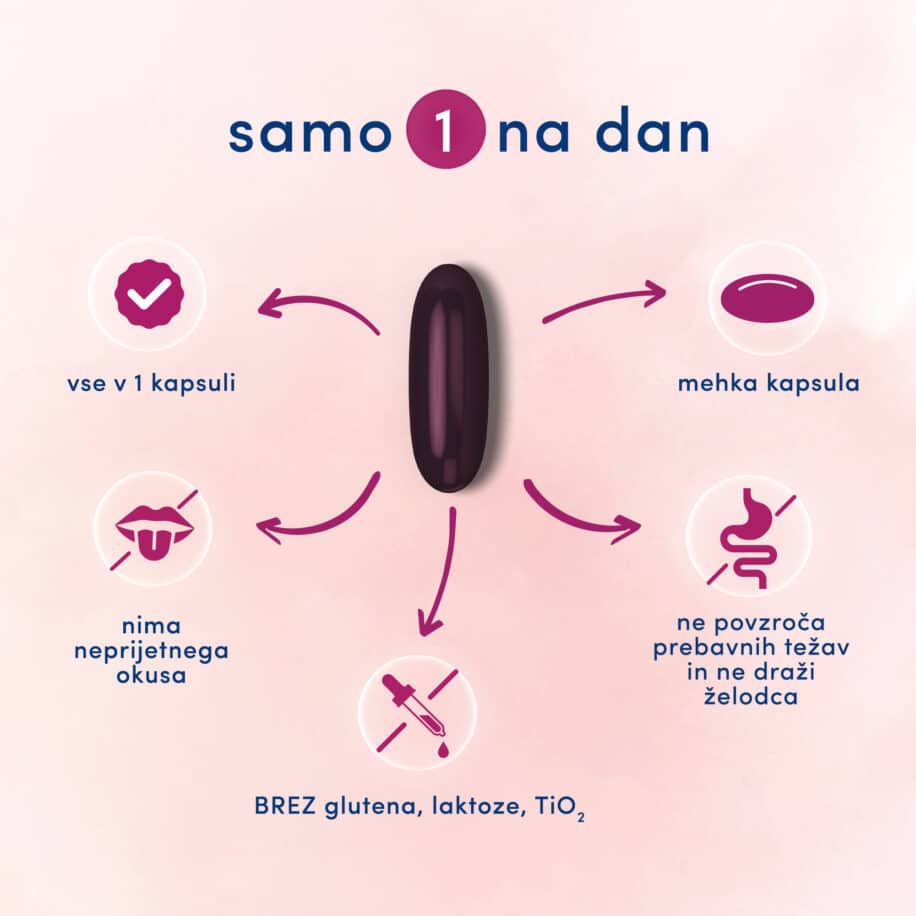 samo 1 na dan

vse v 1 kapsuli

mehka kapsula

nima neprijetnega okusa

ne povzroča prebavnih težav in ne draži želodca

BREZ glutena, laktoze, $TiO_2$