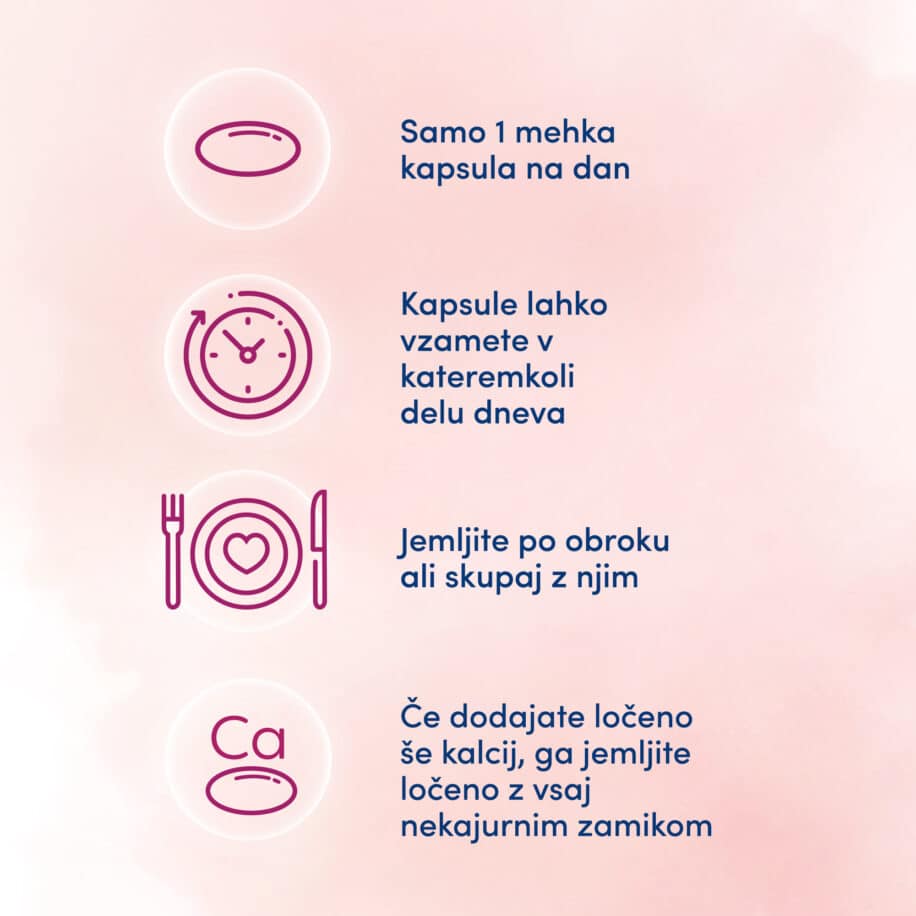 Samo 1 mehka kapsula na dan

Kapsule lahko vzamete v kateremkoli delu dneva

Jemljite po obroku ali skupaj z njim

Ca

Če dodajate ločeno še kalcij, ga jemljite ločeno z vsaj nekajurnim zamikom