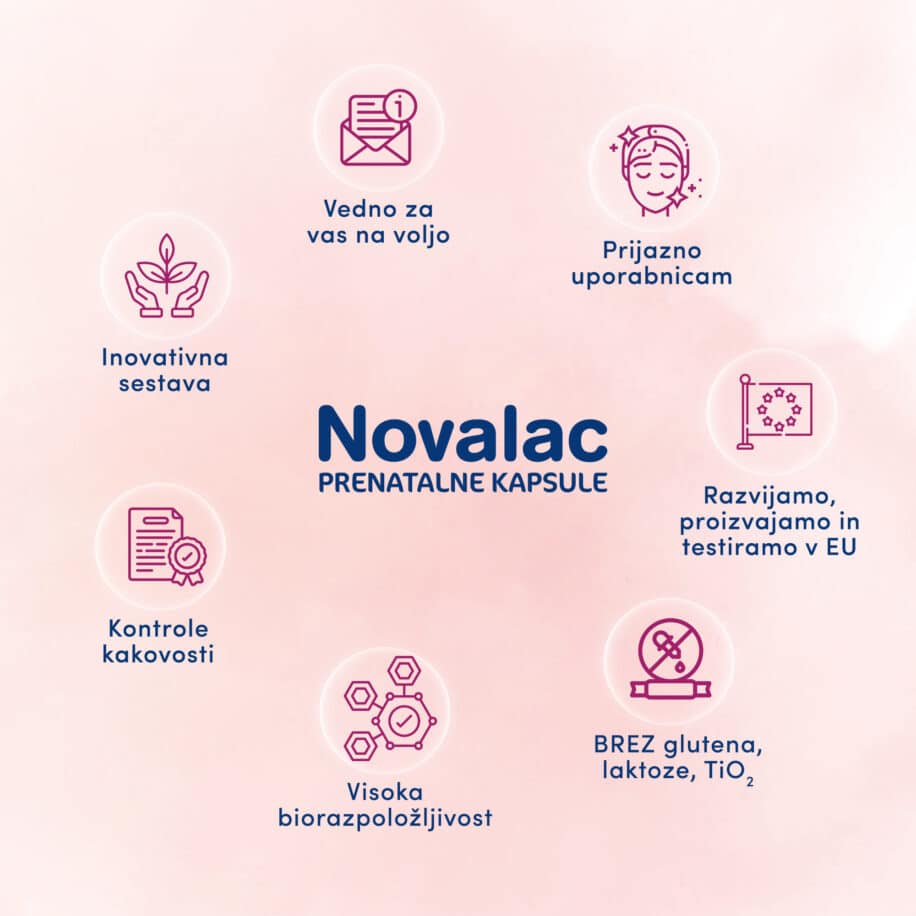 Vedno za vas na voljo

Prijazno uporabnicam

Inovativna sestava

Novalac
PRENATALNE KAPSULE

Razvijamo, proizvajamo in testiramo v EU

Kontrole kakovosti

BREZ glutena, laktoze, $TiO_2$

Visoka biorazpoložljivost